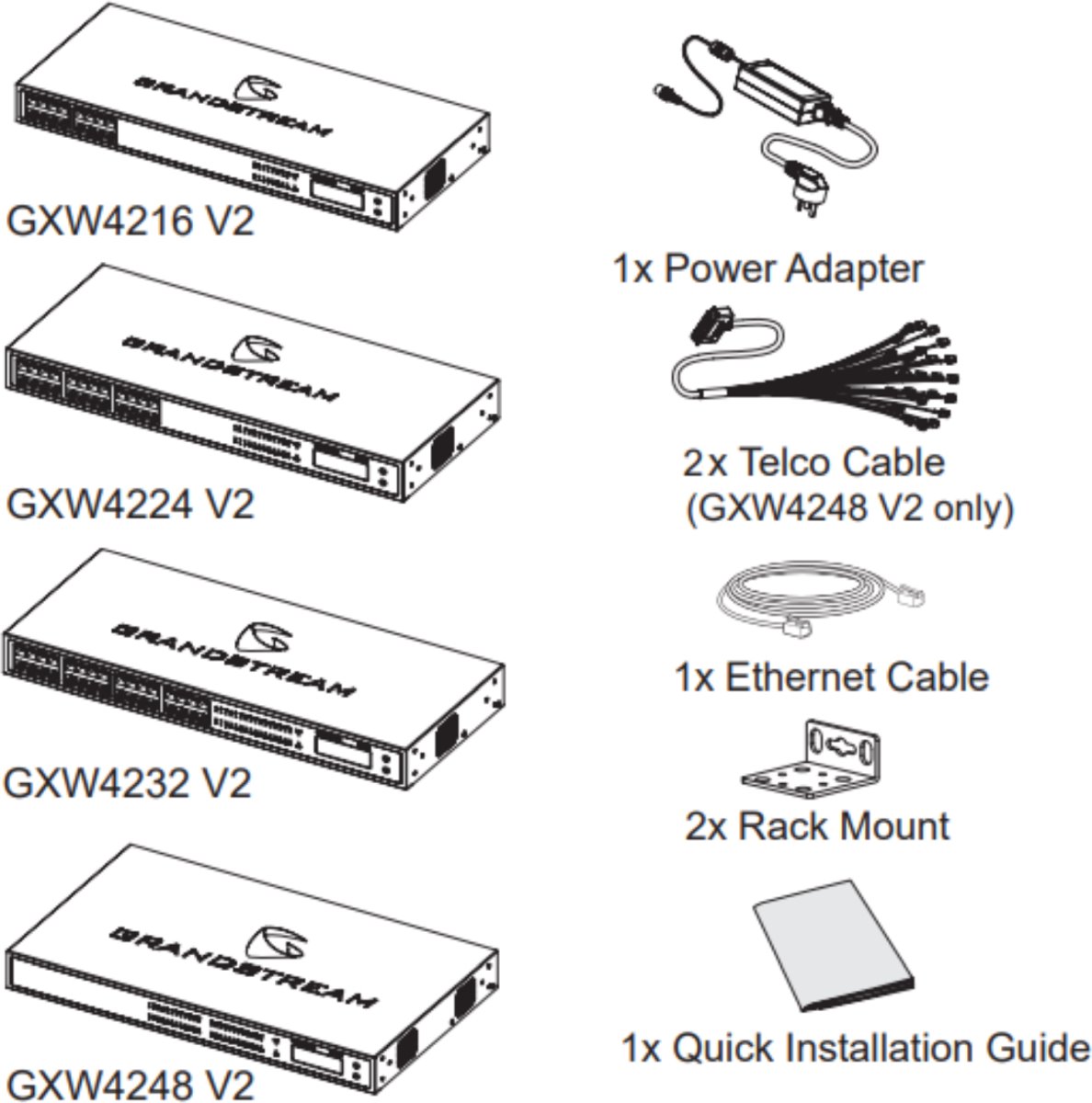 GRANDSTREAM
GXW4216 V2

GRANDSTREAM
GXW4224 V2

GRANDSTREAM
GXW4232 V2

GRANDSTREAM
GXW4248 V2

1x Power Adapter

2x Telco Cable
(GXW4248 V2 only)

1x Ethernet Cable

2x Rack Mount

1x Quick Installation Guide