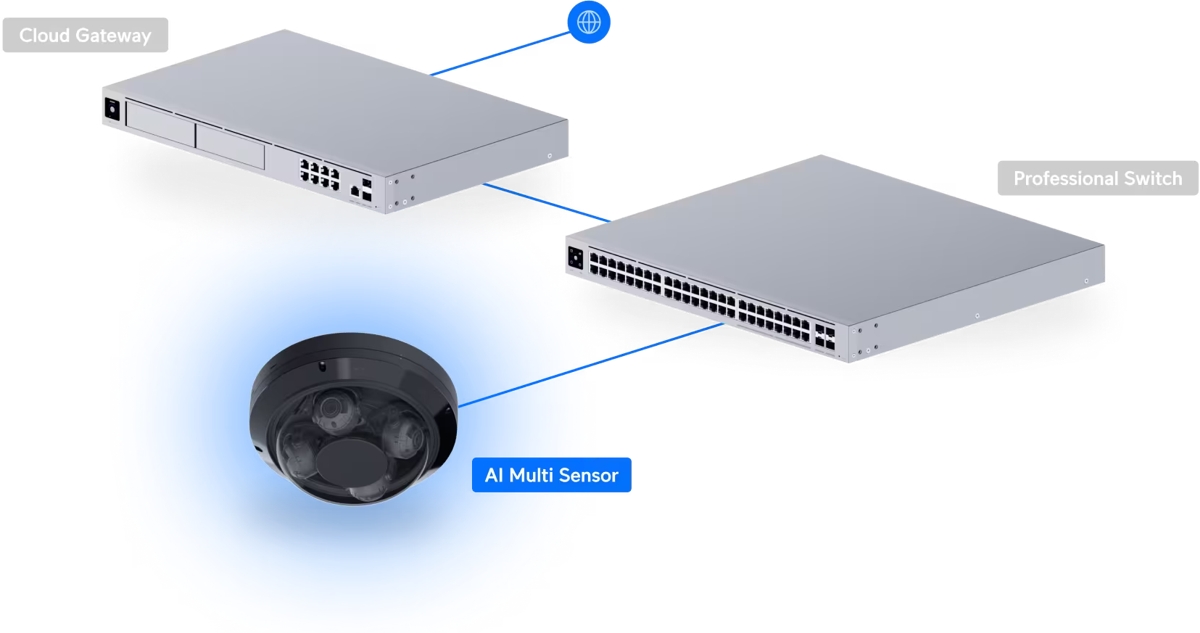 Cloud Gateway

Professional Switch

AI Multi Sensor