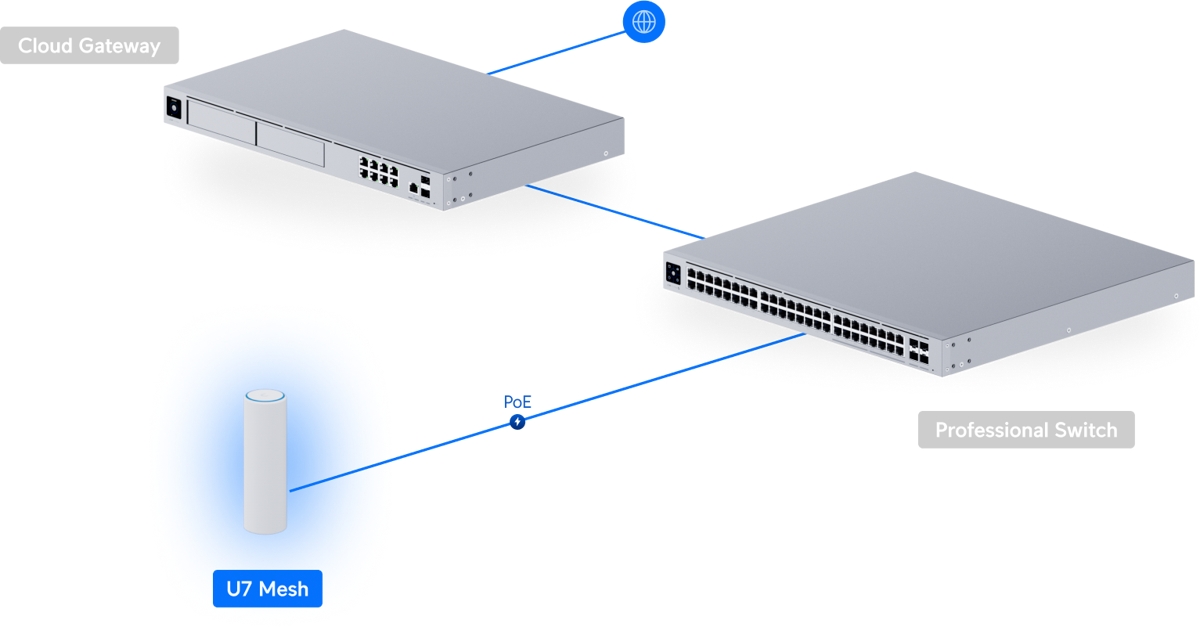 Cloud Gateway

PoE

Professional Switch

U7 Mesh