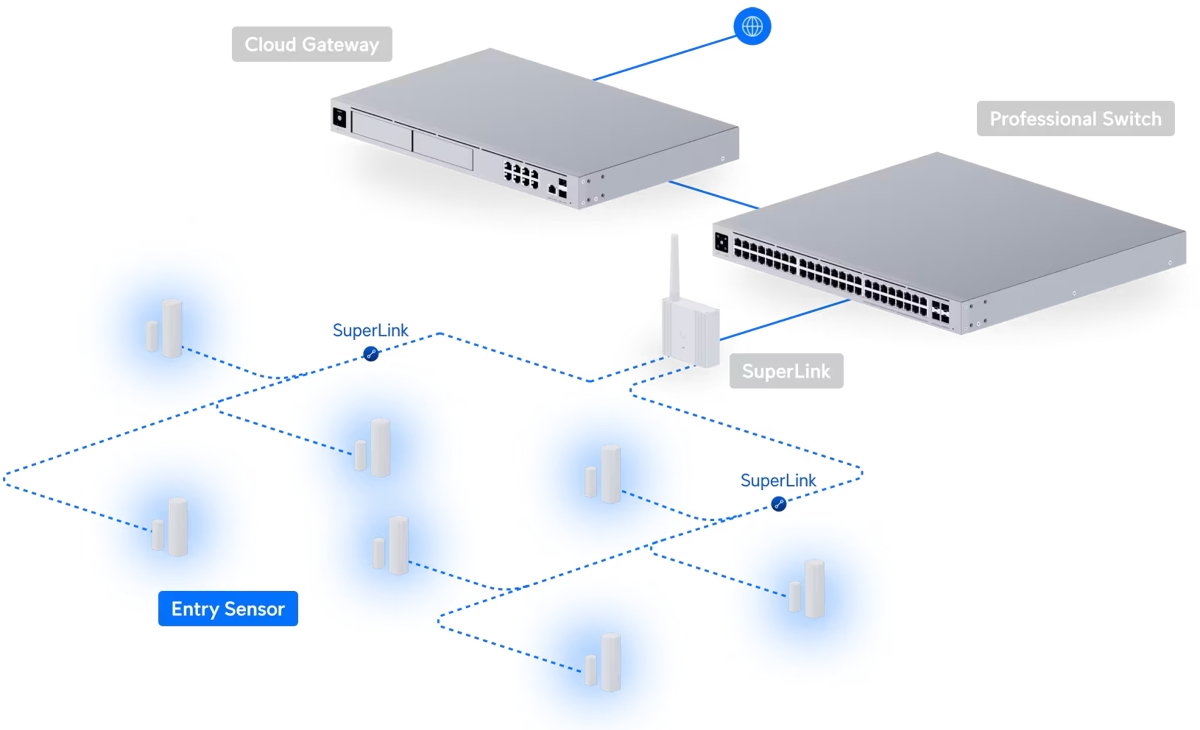 Cloud Gateway

Professional Switch

SuperLink

SuperLink

SuperLink

Entry Sensor