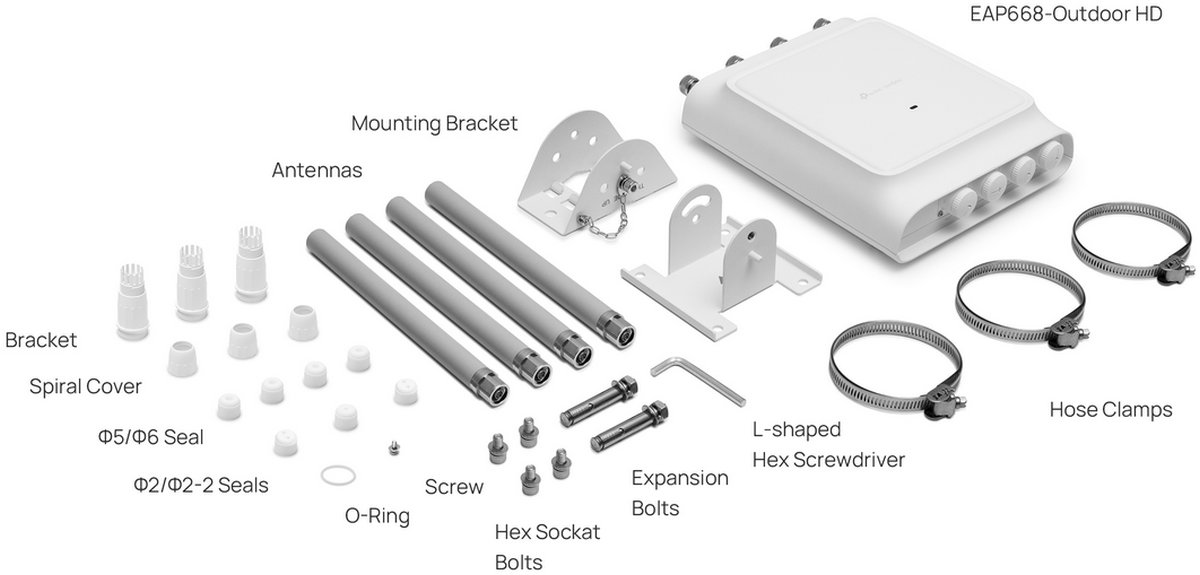 EAP668-Outdoor HD

Mounting Bracket

Antennas

Bracket

Spiral Cover

Φ5/Φ6 Seal

Φ2/Φ2-2 Seals

O-Ring

Screw

Hex Sockat Bolts

Expansion Bolts

L-shaped Hex Screwdriver

Hose Clamps