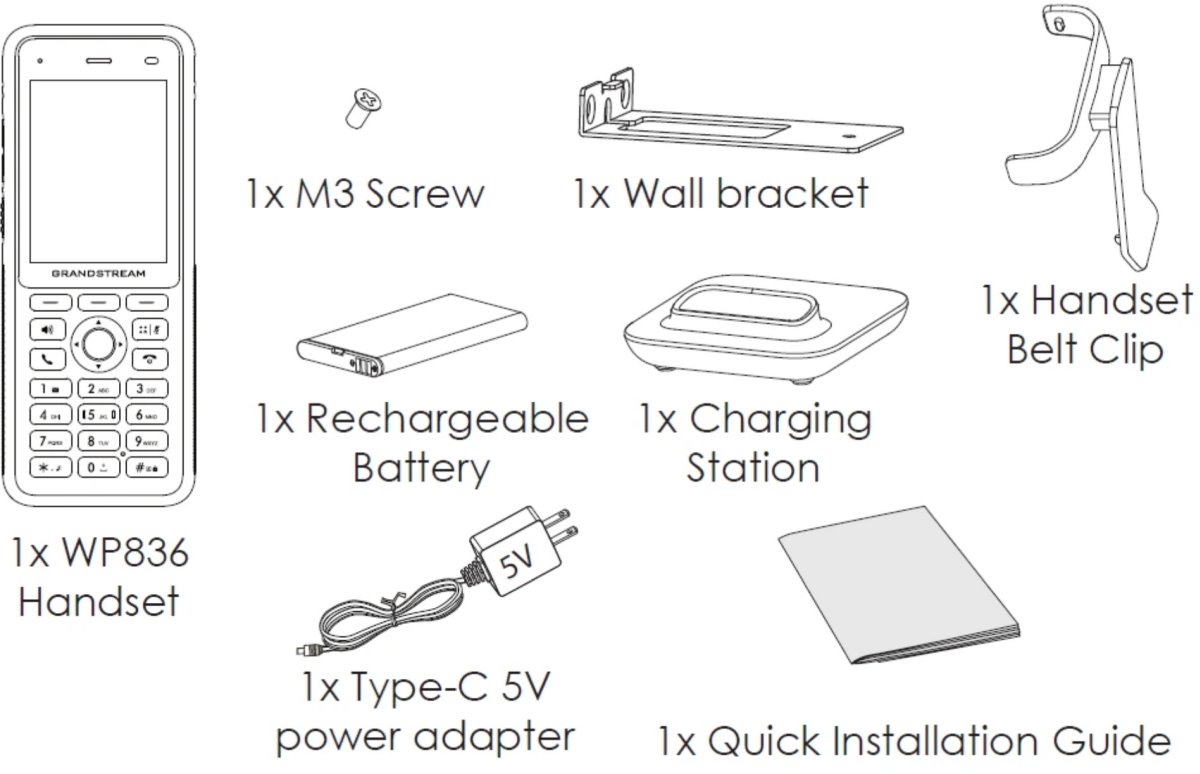 GRANDSTREAM

1 2 ABC 3 DEF
4 GHI 5 JKL 6 MNO
7 PQRS 8 TUV 9 WXYZ
* 0 #

1x WP836 Handset

1x M3 Screw

1x Wall bracket

1x Handset Belt Clip

1x Rechargeable Battery

1x Charging Station

5V

1x Type-C 5V power adapter

1x Quick Installation Guide