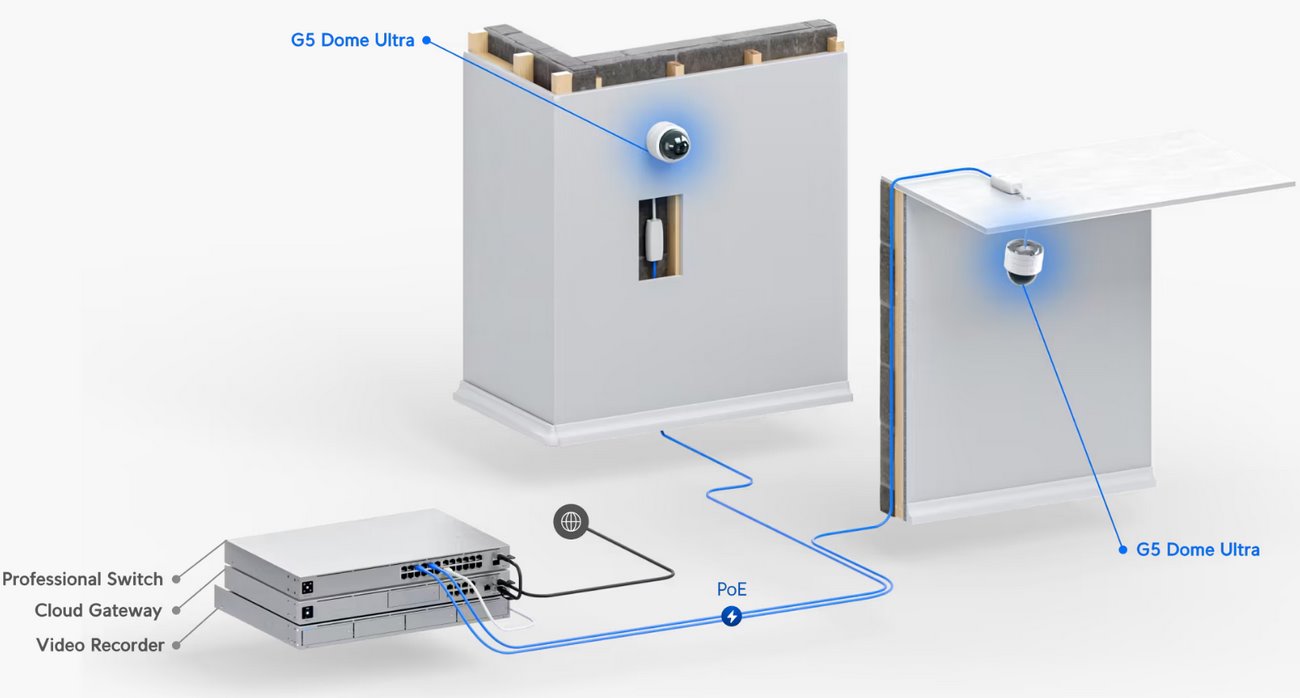 G5 Dome Ultra

G5 Dome Ultra

Professional Switch
Cloud Gateway
Video Recorder

PoE