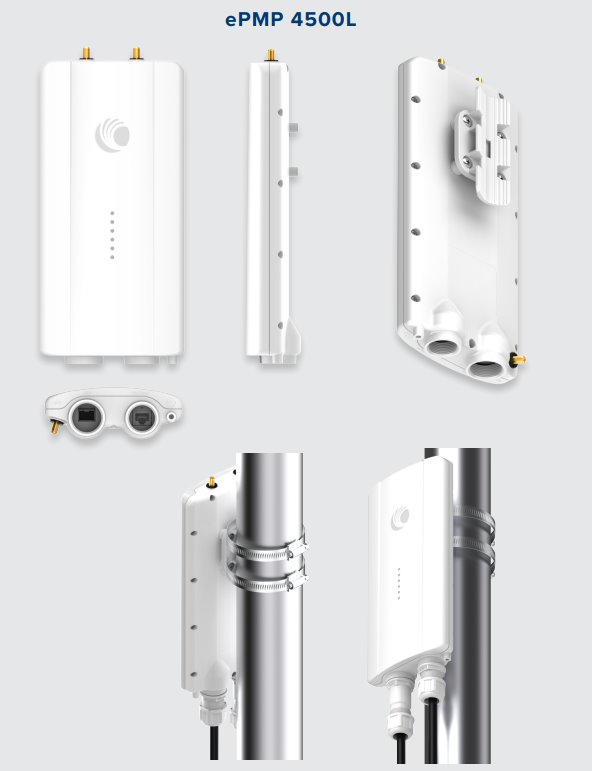 ePMP 4500L