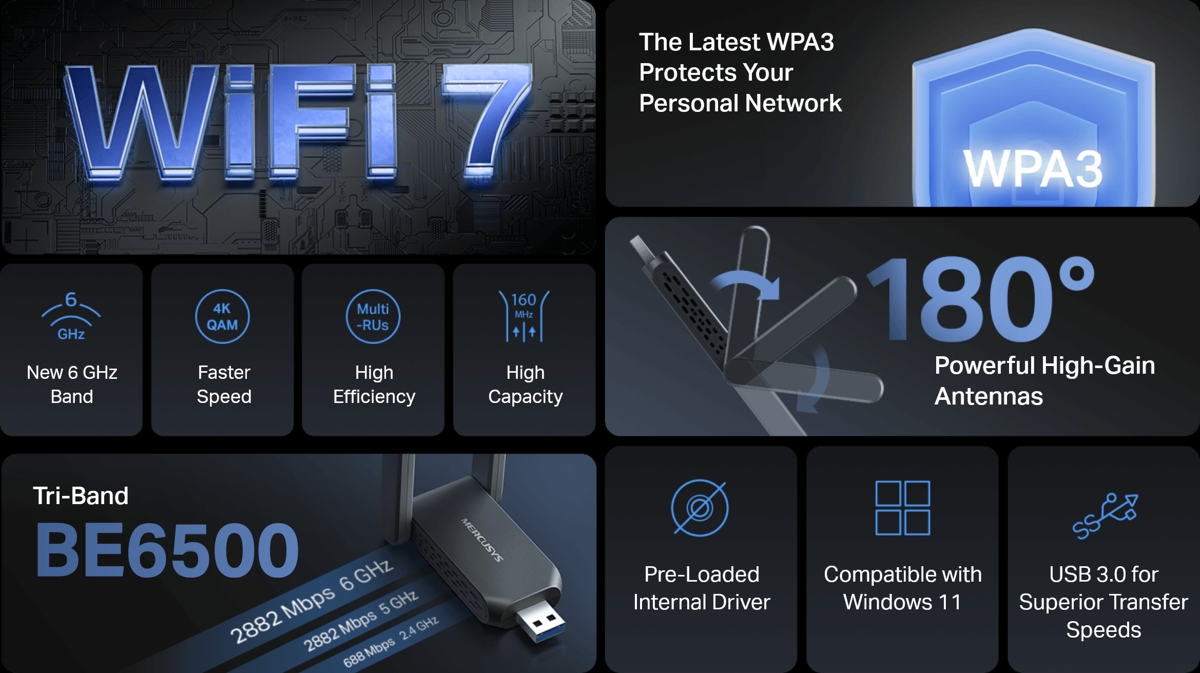 WiFi 7

The Latest WPA3 Protects Your Personal Network

WPA3

6 GHz

New 6 GHz Band

4K QAM

Faster Speed

Multi -RUs

High Efficiency

160 MHz

High Capacity

180°

Powerful High-Gain Antennas

Tri-Band

BE6500

MERCUSYS

2882 Mbps 6 GHz

2882 Mbps 5 GHz

688 Mbps 2.4 GHz

Pre-Loaded Internal Driver

Compatible with Windows 11

USB 3.0 for Superior Transfer Speeds