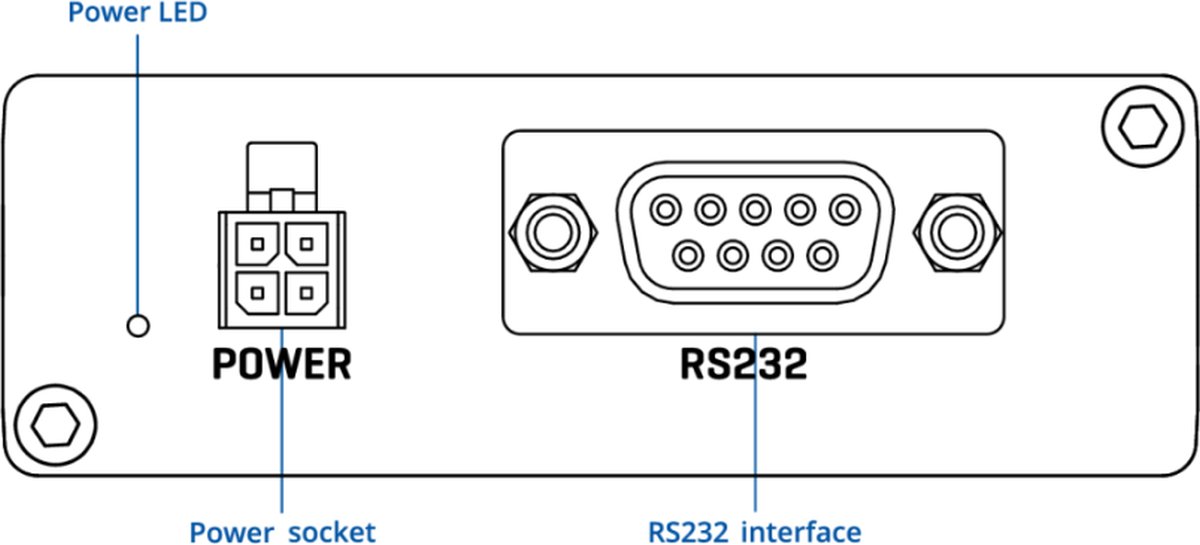 Power LED

POWER

RS232

Power socket

RS232 interface