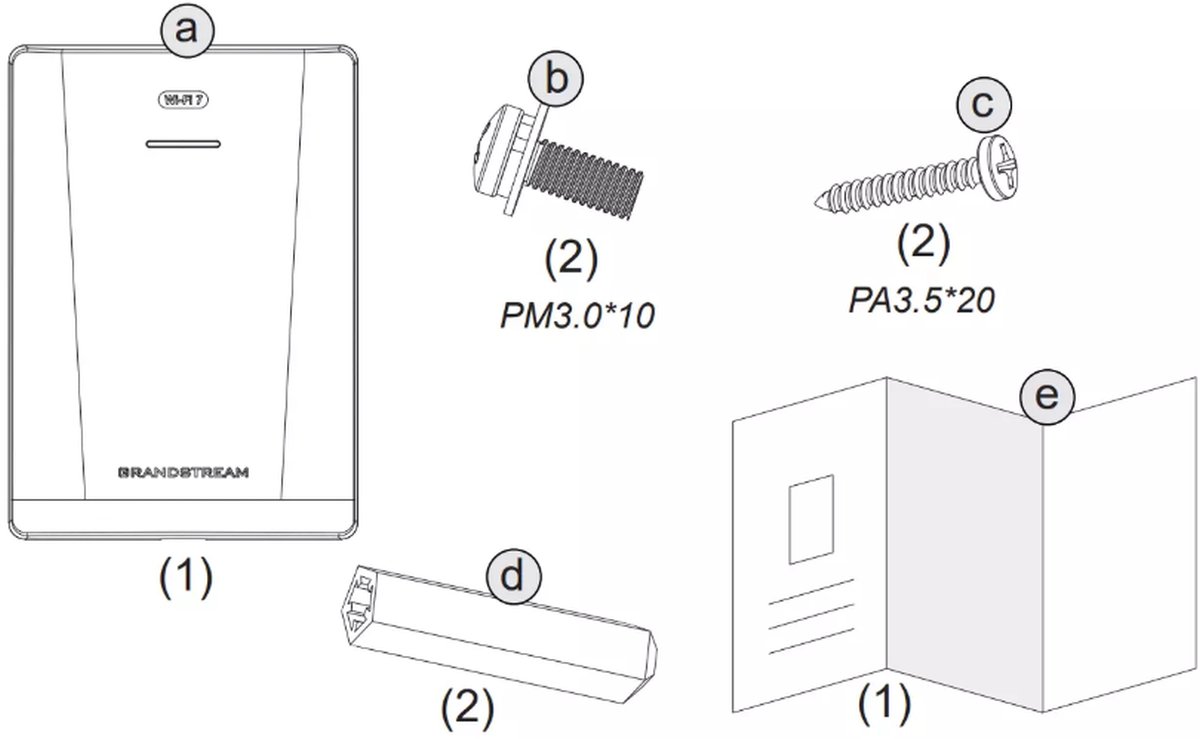 a

Wi-Fi 7

GRANDSTREAM

(1)

b

(2)

PM3.0*10

c

(2)

PA3.5*20

d

(2)

e

(1)