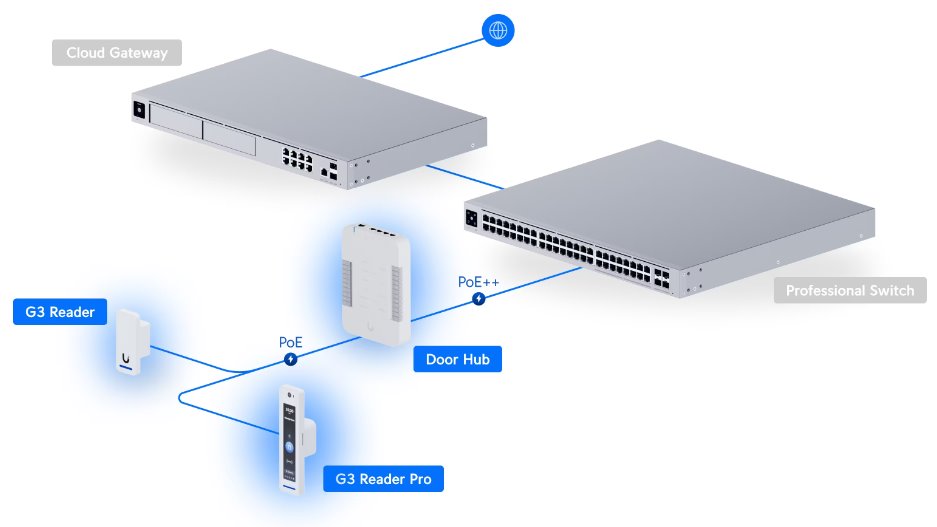 Cloud Gateway

Professional Switch

PoE++

G3 Reader

PoE

Door Hub

G3 Reader Pro