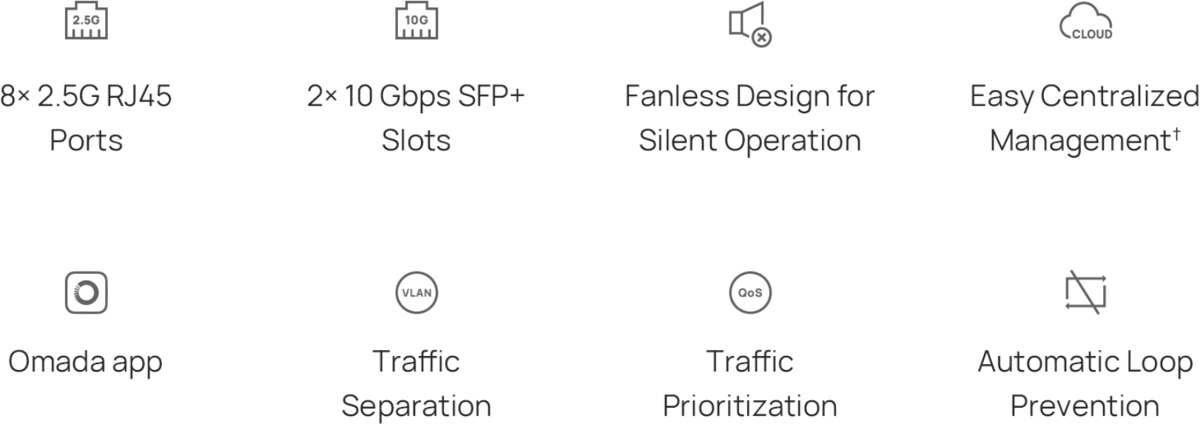 2.5G

8× 2.5G RJ45 Ports

10G

2× 10 Gbps SFP+ Slots

Fanless Design for Silent Operation

CLOUD

Easy Centralized Management$^{†}$

Omada app

VLAN

Traffic Separation

QoS

Traffic Prioritization

Automatic Loop Prevention