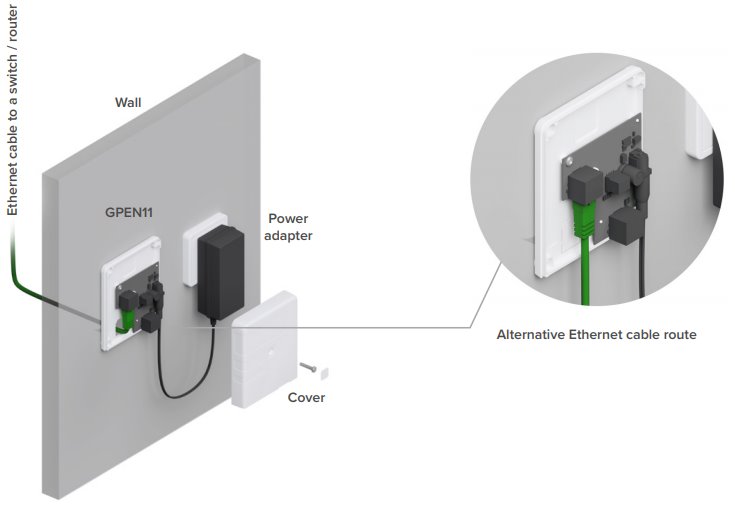 Ethernet cable to a switch / router

Wall

GPEN11

Power adapter

Cover

Alternative Ethernet cable route