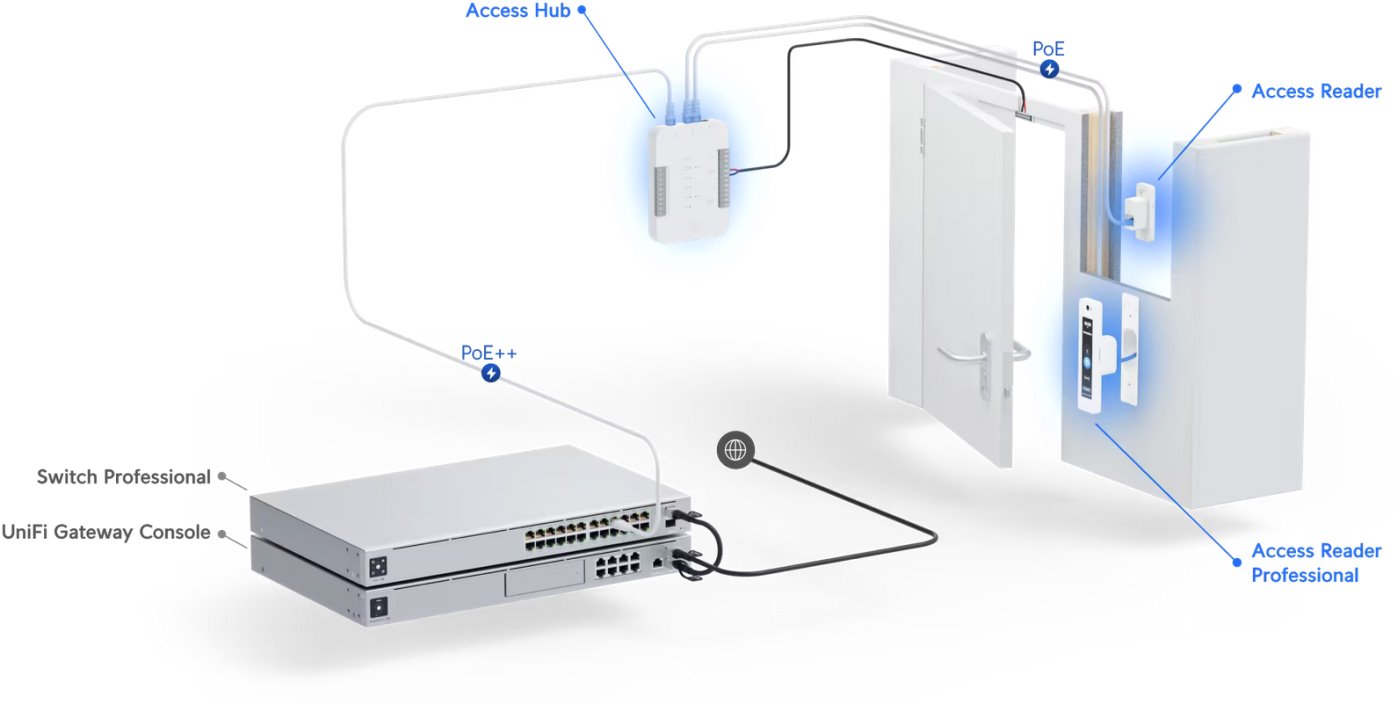 Access Hub

PoE

Access Reader

PoE++

Switch Professional

UniFi Gateway Console

Access Reader Professional